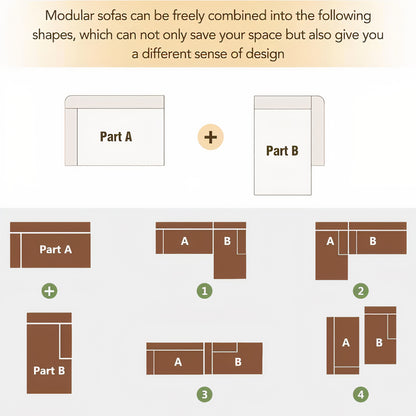 Modular sofas can be freely combined into the following shapes, which can not only save your space but also give you a different sense of design

Part A

+

Part B

Part A

+

Part B

A B

1

A B

2

A B

3

A B

4